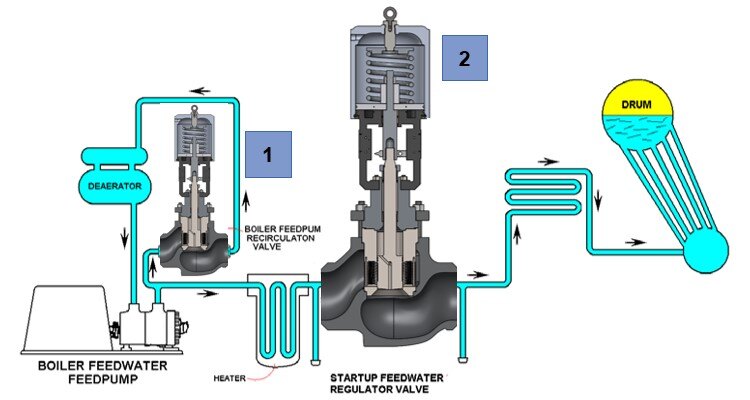 2

DRUM

1

DEAERATOR

BOILER FEEDPUM RECIRCULATON VALVE

BOILER FEEDWATER FEEDPUMP

HEATER

STARTUP FEEDWATER REGULATOR VALVE